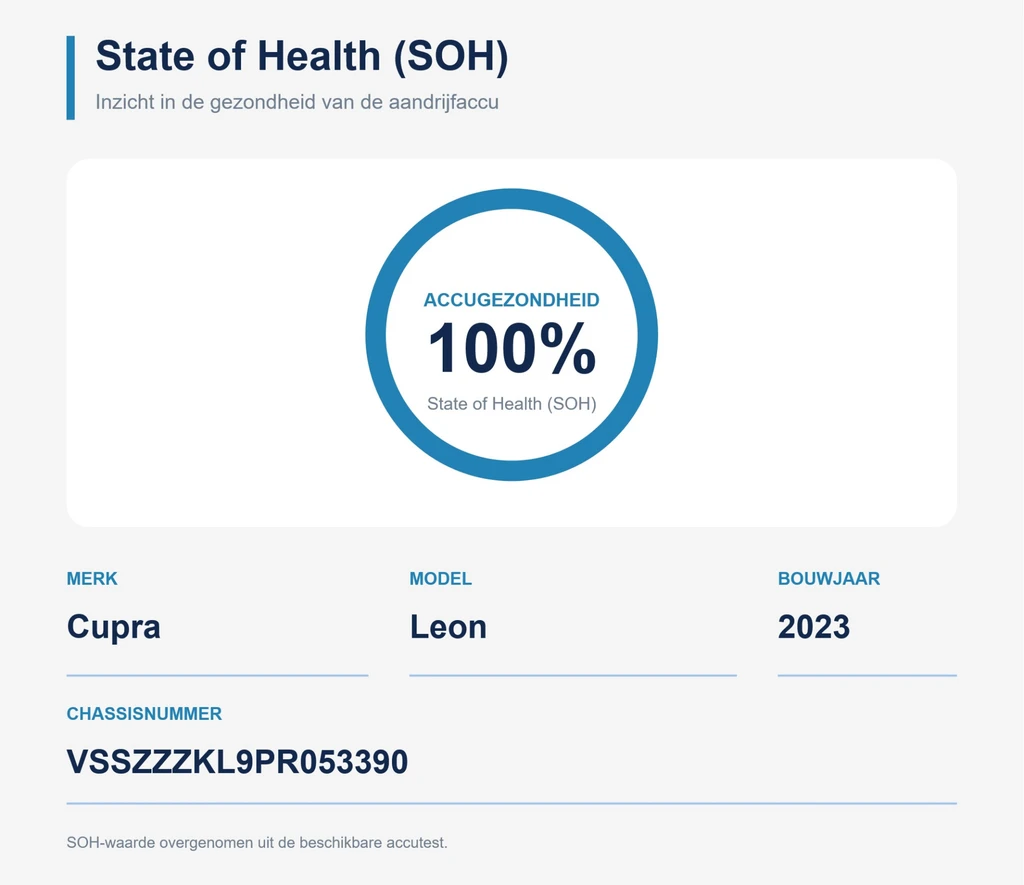 State of Health (SOH)

Inzicht in de gezondheid van de aandrijfaccu

ACCUGEZONDHEID

100%

State of Health (SOH)

MERK

Cupra

MODEL

Leon

BOUWJAAR

2023

CHASSISNUMMER

VSSZZZKL9PR053390

SOH-waarde overgenomen uit de beschikbare accutest.